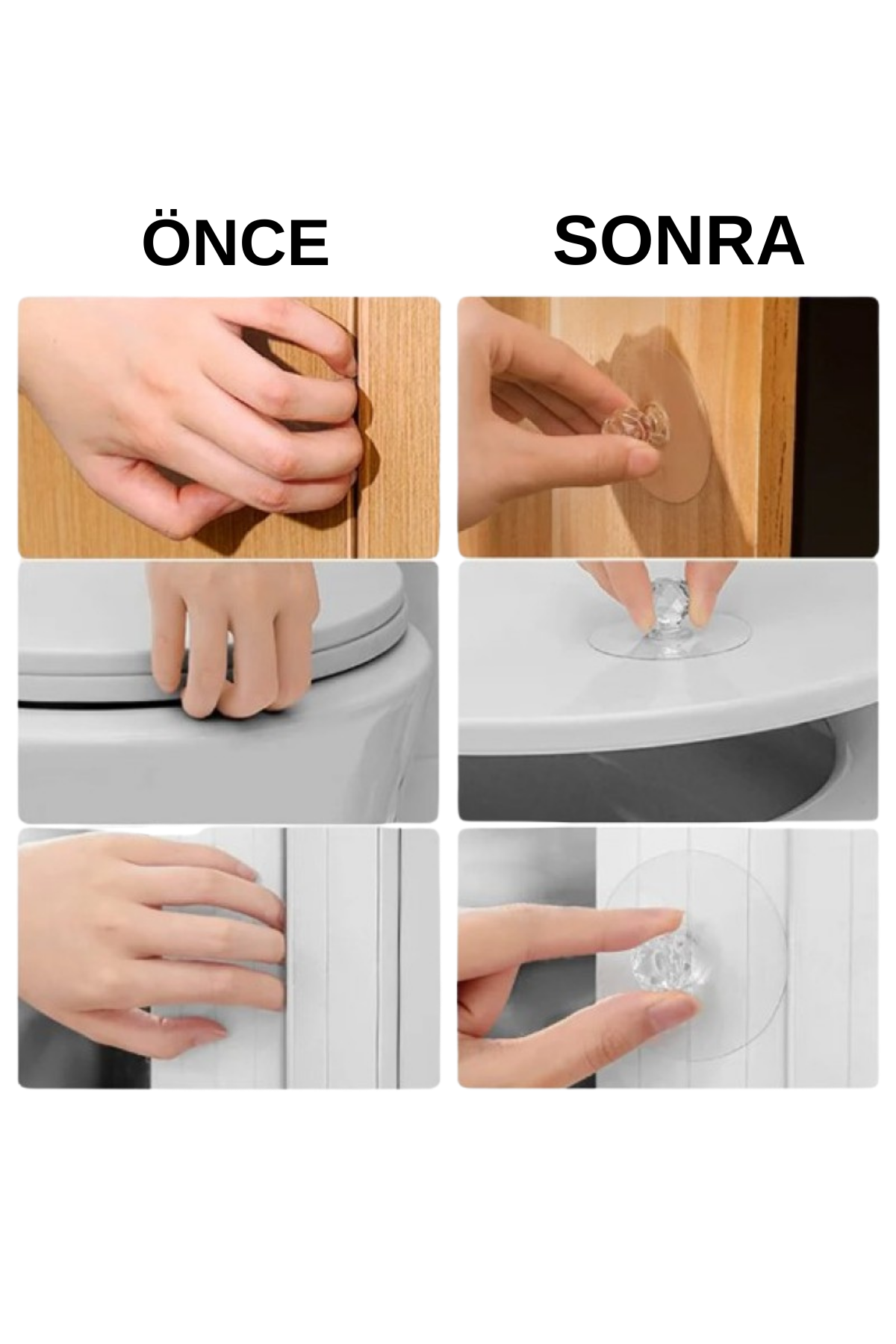 ÖNCE SONRA